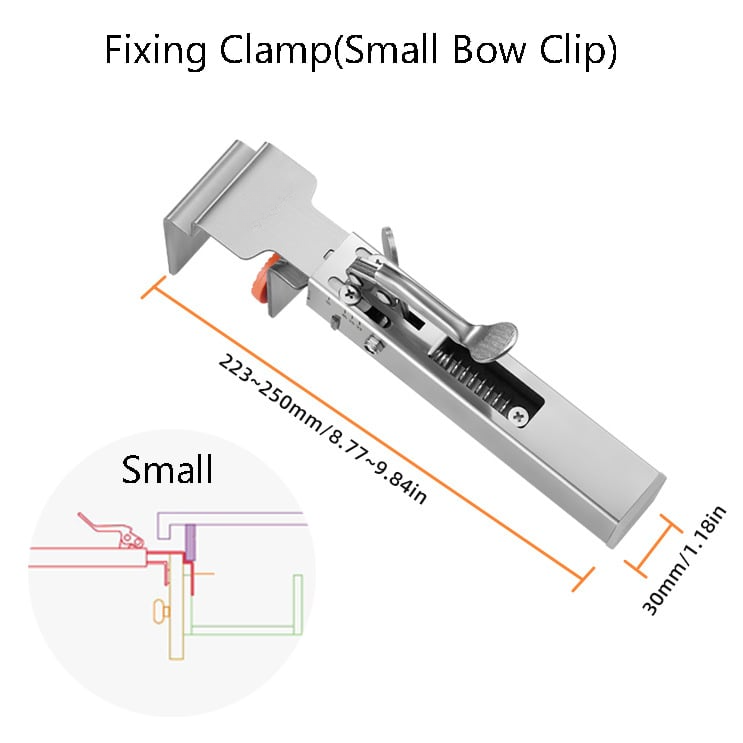 Fixing Clamp(Small Bow Clip)

223~250mm/8.77~9.84in

30mm/1.18in

Small