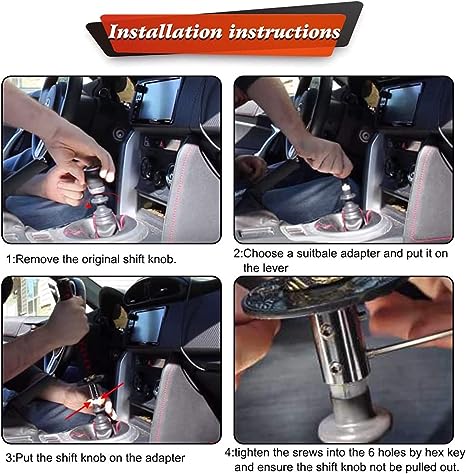 Installation instructions

1:Remove the original shift knob.

2:Choose a suitbale adapter and put it on the lever

3:Put the shift knob on the adapter

4:lighten the srews into the 6 holes by hex key and ensure the shift knob not be pulled out.