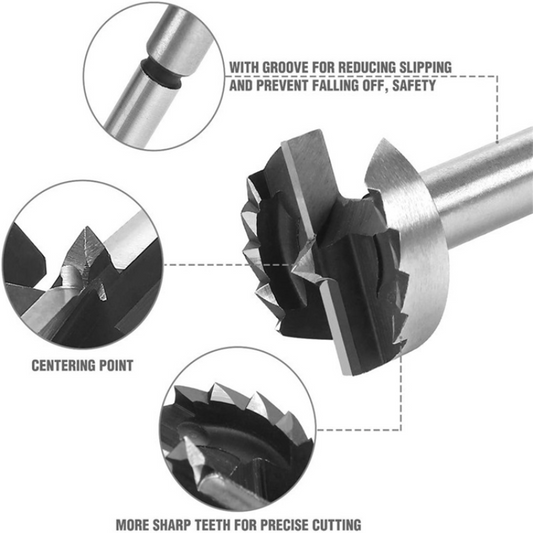 WITH GROOVE FOR REDUCING SLIPPING AND PREVENT FALLING OFF, SAFETY

CENTERING POINT

MORE SHARP TEETH FOR PRECISE CUTTING