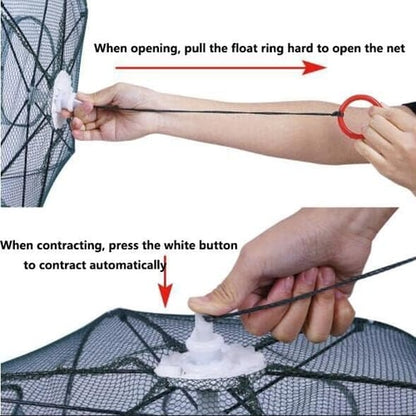 When opening, pull the float ring hard to open the net

When contracting, press the white button to contract automatically