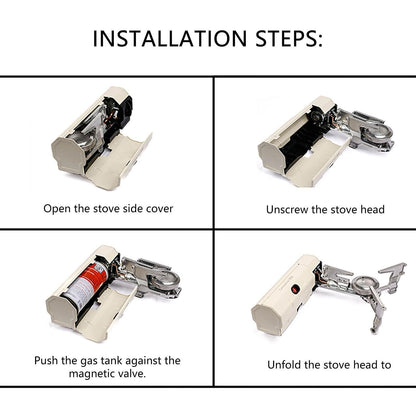 INSTALLATION STEPS:

Open the stove side cover

Unscrew the stove head

Push the gas tank against the magnetic valve.

Unfold the stove head to