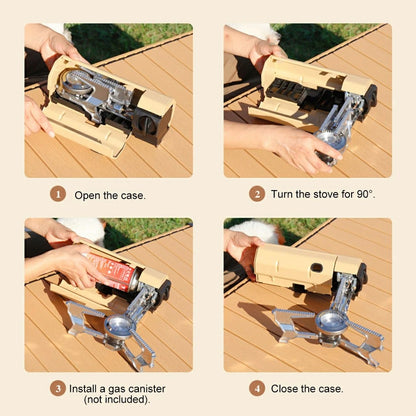 1 Open the case.

2 Turn the stove for 90°.

3 Install a gas canister (not included).

4 Close the case.